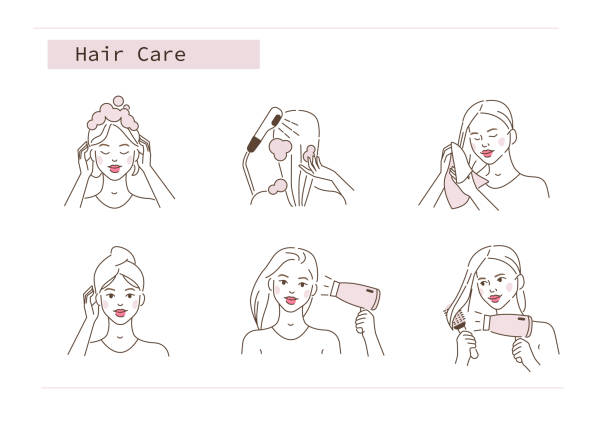 Hair Care